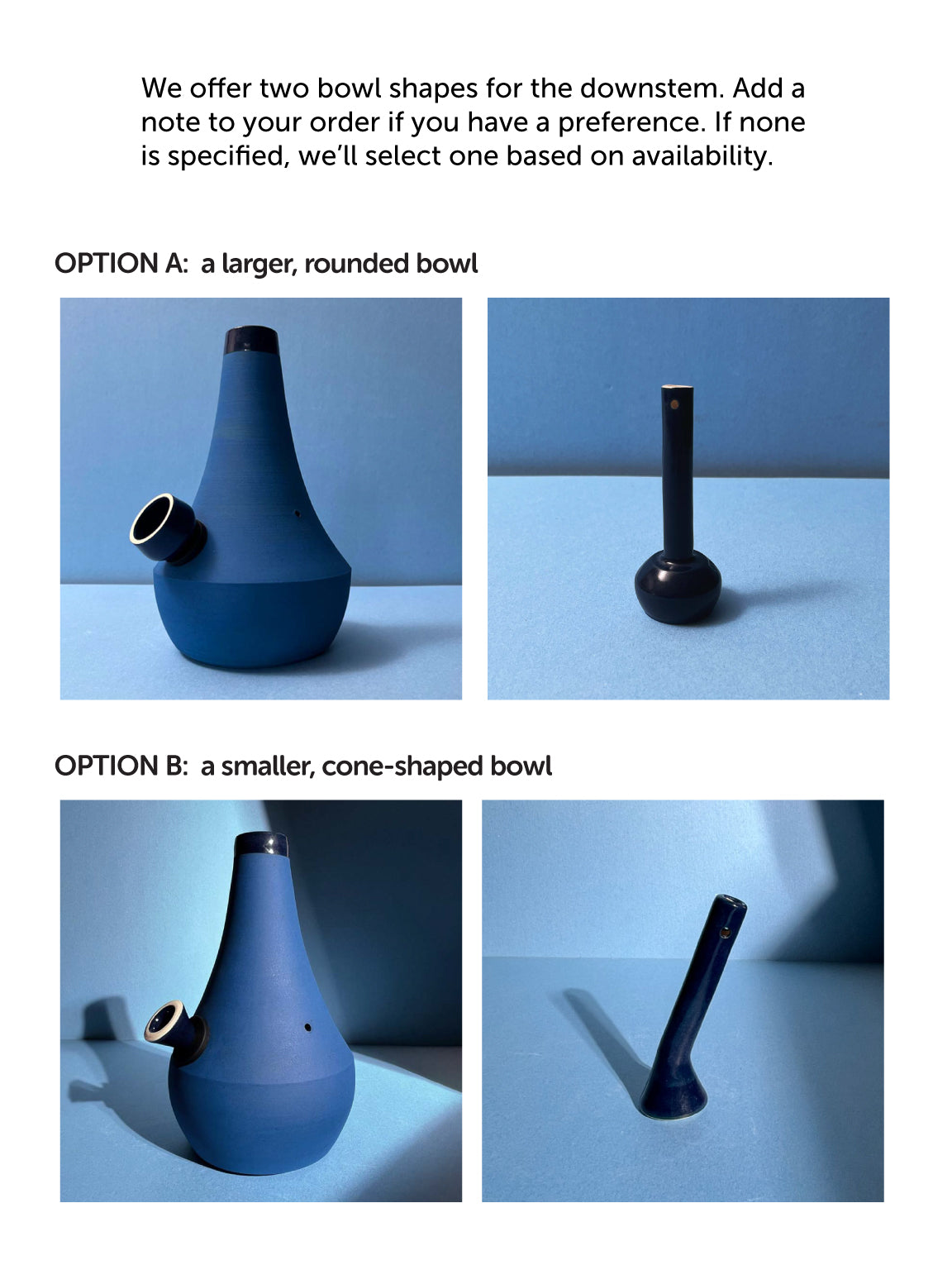 We offer two bowl shapes for the downstem. Add a note to your order if you have a preference. If none is specified, we'll select one based on availability.

OPTION A: a larger, rounded bowl

OPTION B: a smaller, cone-shaped bowl