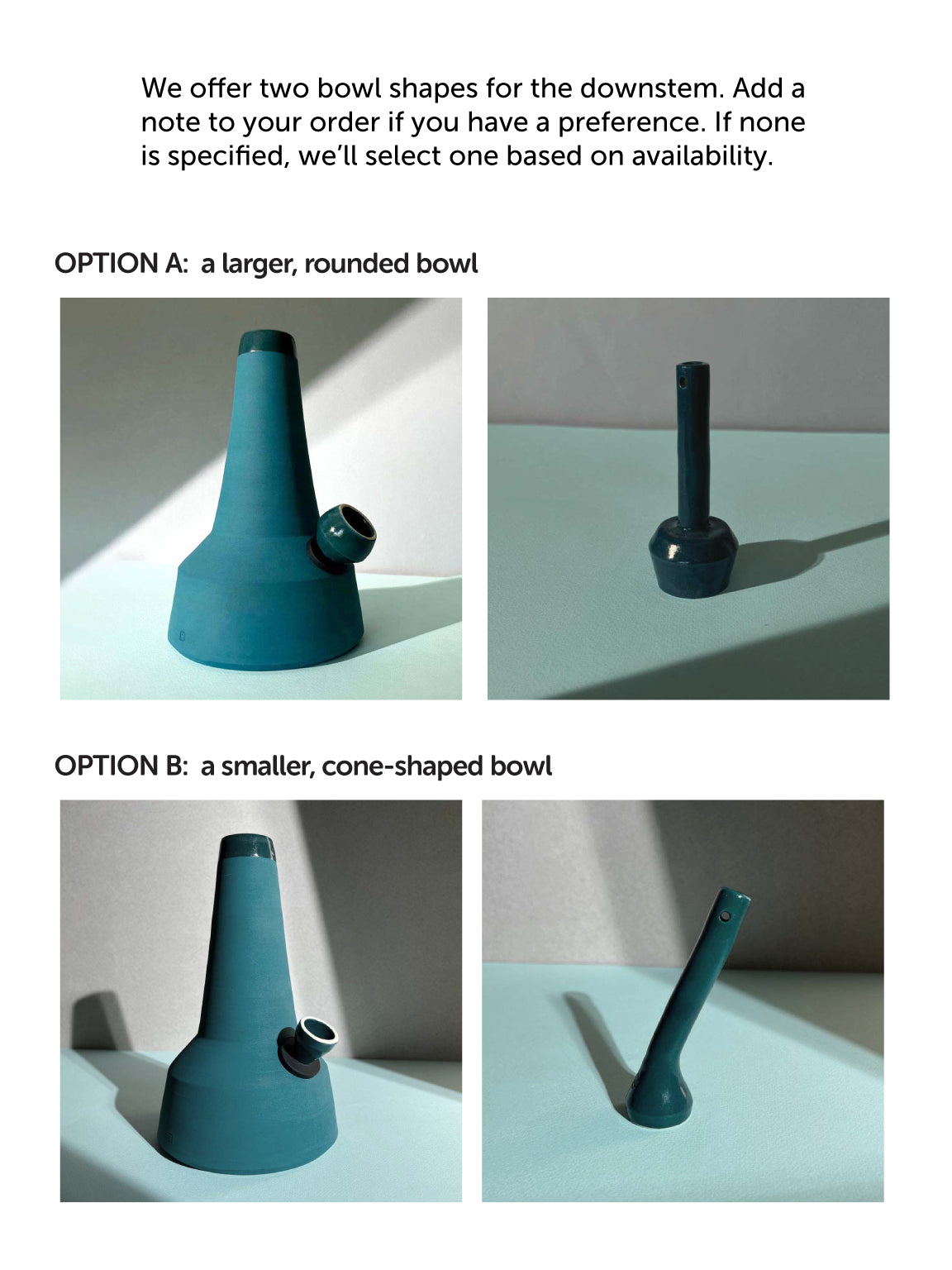 We offer two bowl shapes for the downstem. Add a note to your order if you have a preference. If none is specified, we'll select one based on availability.

OPTION A: a larger, rounded bowl

OPTION B: a smaller, cone-shaped bowl